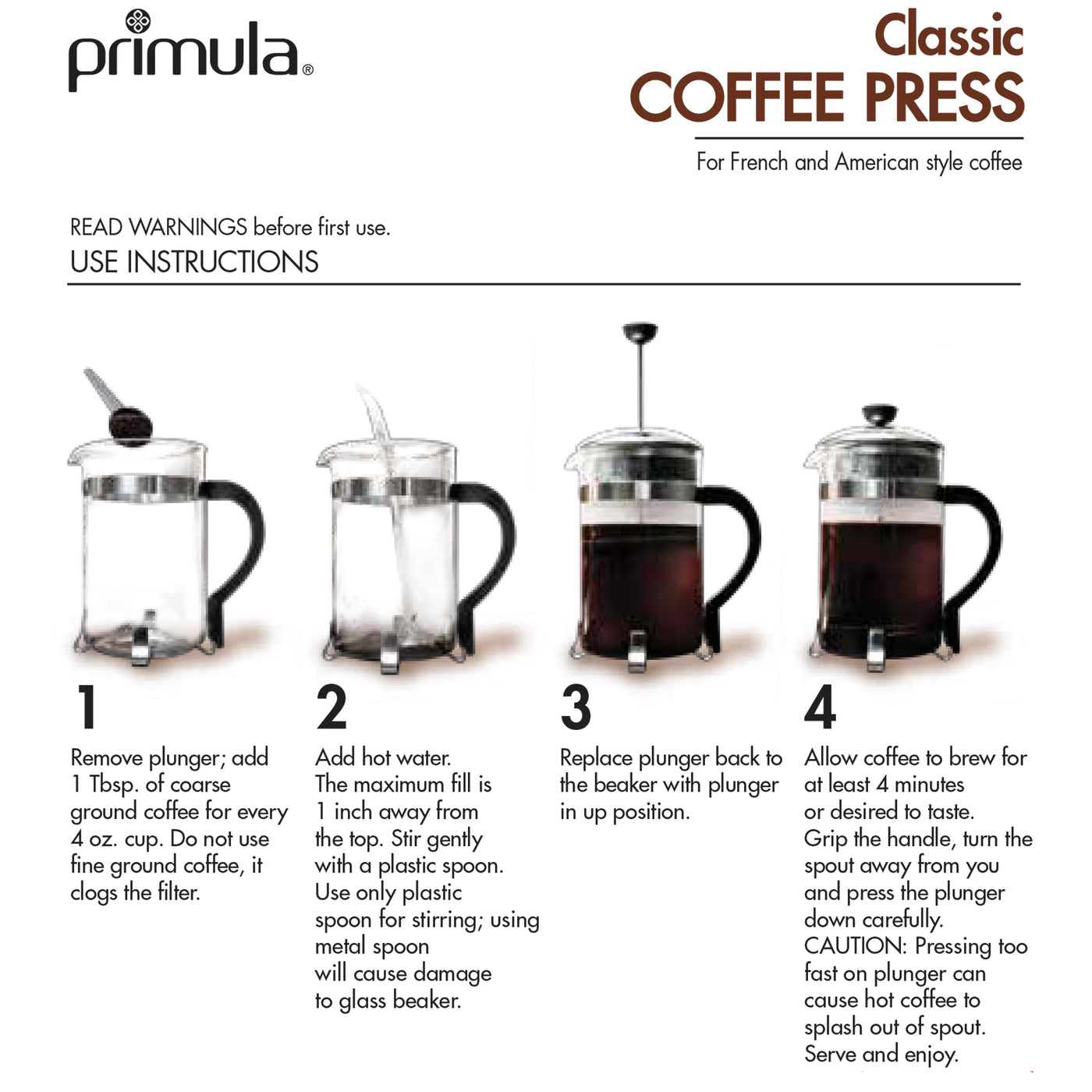 primula®

Classic
COFFEE PRESS

For French and American style coffee

READ WARNINGS before first use.
USE INSTRUCTIONS

1
Remove plunger; add 1 Tbsp. of coarse ground coffee for every 4 oz. cup. Do not use fine ground coffee, it clogs the filter.

2
Add hot water. The maximum fill is 1 inch away from the top. Stir gently with a plastic spoon. Use only plastic spoon for stirring; using metal spoon will cause damage to glass beaker.

3
Replace plunger back to the beaker with plunger in up position.

4
Allow coffee to brew for at least 4 minutes or desired to taste. Grip the handle, turn the spout away from you and press the plunger down carefully. CAUTION: Pressing too fast on plunger can cause hot coffee to splash out of spout. Serve and enjoy.