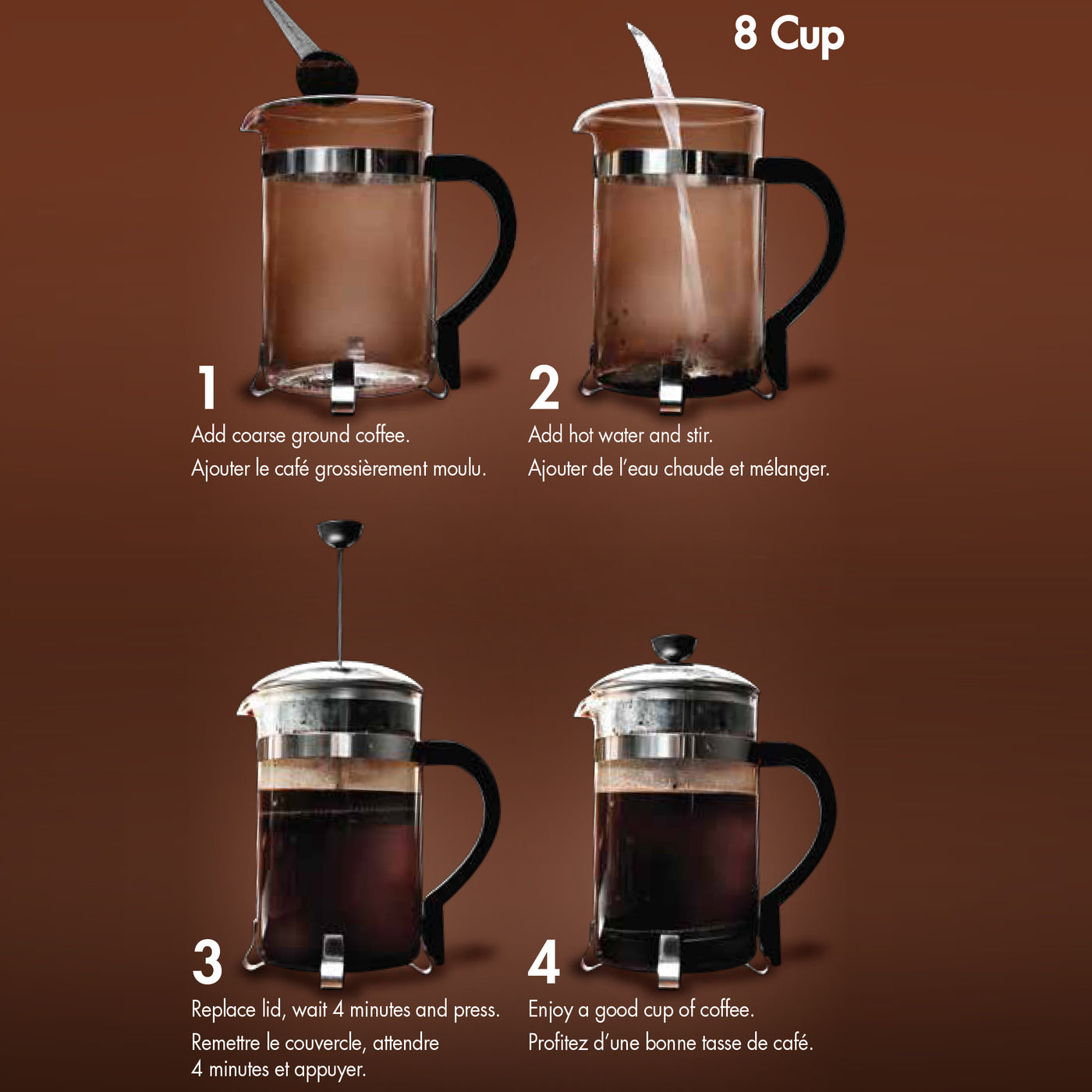 8 Cup

1
Add coarse ground coffee.
Ajouter le café grossièrement moulu.

2
Add hot water and stir.
Ajouter de l'eau chaude et mélanger.

3
Replace lid, wait 4 minutes and press.
Remettre le couvercle, attendre 4 minutes et appuyer.

4
Enjoy a good cup of coffee.
Profitez d'une bonne tasse de café.