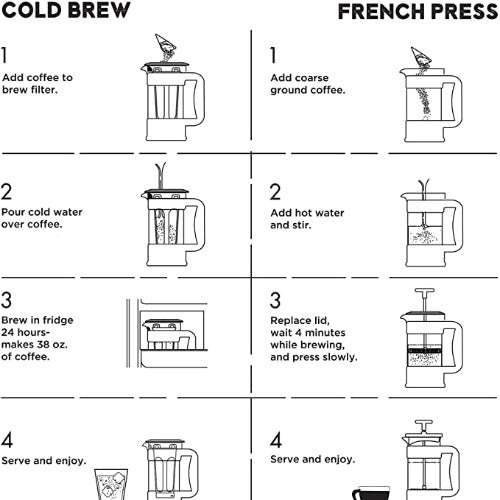 COLD BREW

1
Add coffee to brew filter.

2
Pour cold water over coffee.

3
Brew in fridge 24 hours- makes 38 oz. of coffee.

4
Serve and enjoy.

FRENCH PRESS

1
Add coarse ground coffee.

2
Add hot water and stir.

3
Replace lid, wait 4 minutes while brewing, and press slowly.

4
Serve and enjoy.